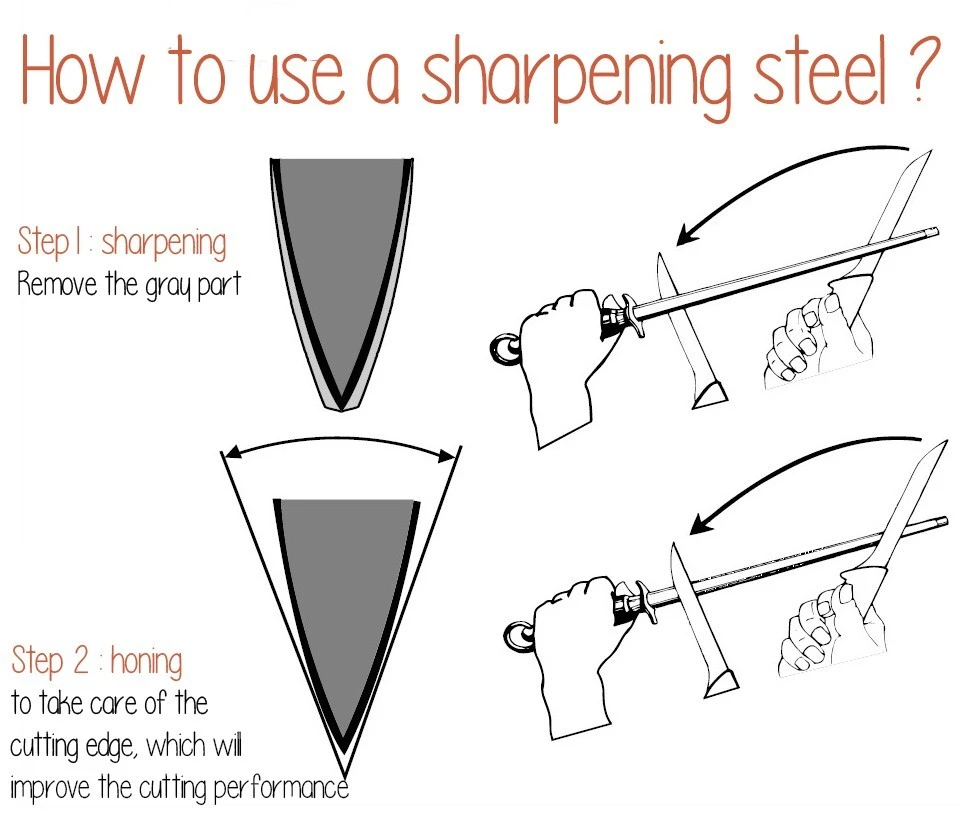 How to use a sharpening steel ?

Step 1 : sharpening
Remove the gray part

Step 2 : honing
to take care of the cutting edge, which will improve the cutting performance